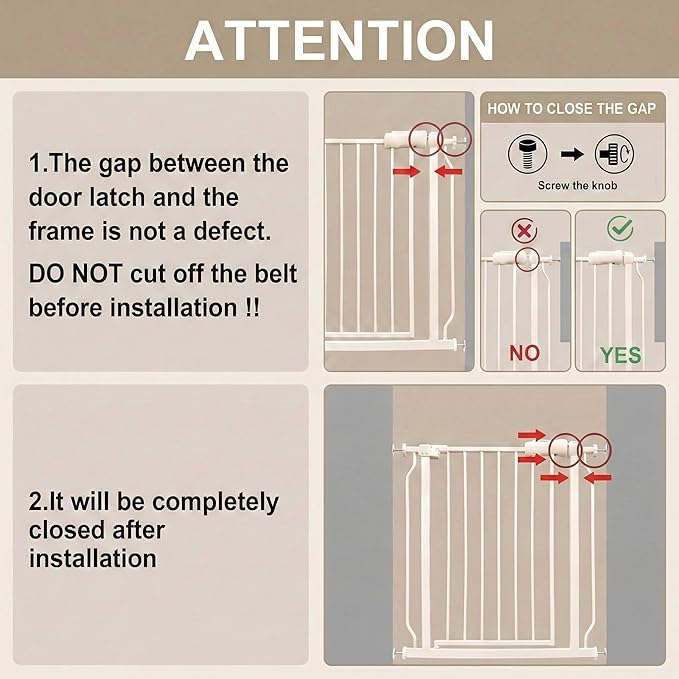 ATTENTION

1.The gap between the door latch and the frame is not a defect.

DO NOT cut off the belt before installation !!

HOW TO CLOSE THE GAP

Screw the knob

NO

YES

2.It will be completely closed after installation