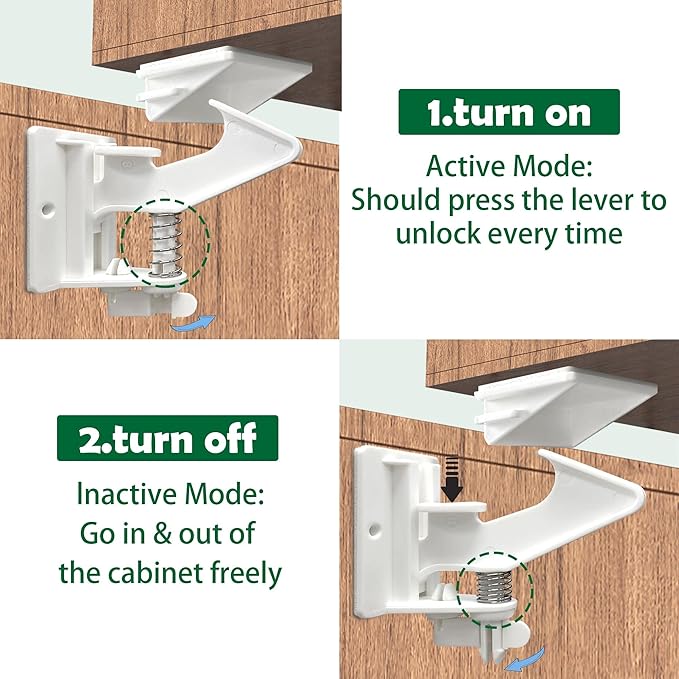 1.turn on

Active Mode:
Should press the lever to unlock every time

2.turn off

Inactive Mode:
Go in & out of the cabinet freely