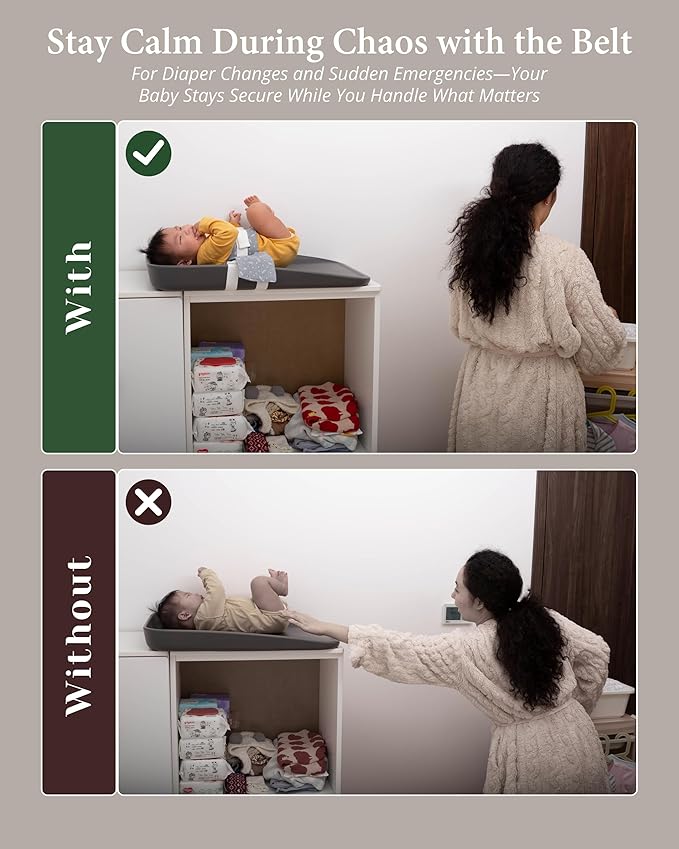 Stay Calm During Chaos with the Belt

For Diaper Changes and Sudden Emergencies—Your Baby Stays Secure While You Handle What Matters

With

Without