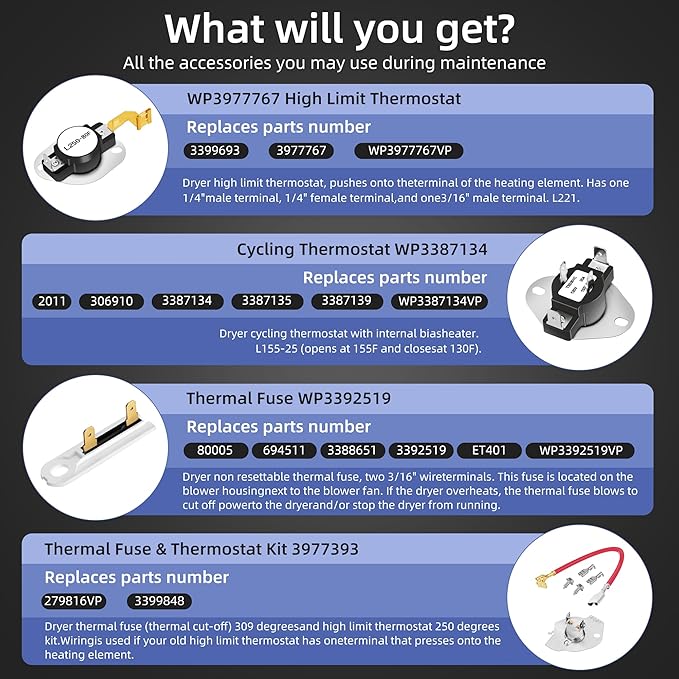 What will you get?
All the accessories you may use during maintenance

L250-80F

WP3977767 High Limit Thermostat

Replaces parts number

3399693 3977767 WP3977767VP

Dryer high limit thermostat, pushes onto theterminal of the heating element. Has one 1/4"male terminal, 1/4" female terminal,and one3/16" male terminal. L221.

Cycling Thermostat WP3387134

Replaces parts number

2011 306910 3387134 3387135 3387139 WP3387134VP

Dryer cycling thermostat with internal biasheater. L155-25 (opens at 155F and closesat 130F).

Thermal Fuse WP3392519

Replaces parts number

80005 694511 3388651 3392519 ET401 WP3392519VP

Dryer non resettable thermal fuse, two 3/16" wireterminals. This fuse is located on the blower housingnext to the blower fan. If the dryer overheats, the thermal fuse blows to cut off powerto the dryerand/or stop the dryer from running.

Thermal Fuse & Thermostat Kit 3977393

Replaces parts number

279816VP 3399848

Dryer thermal fuse (thermal cut-off) 309 degreesand high limit thermostat 250 degrees kit.Wiringis used if your old high limit thermostat has oneterminal that presses onto the heating element.