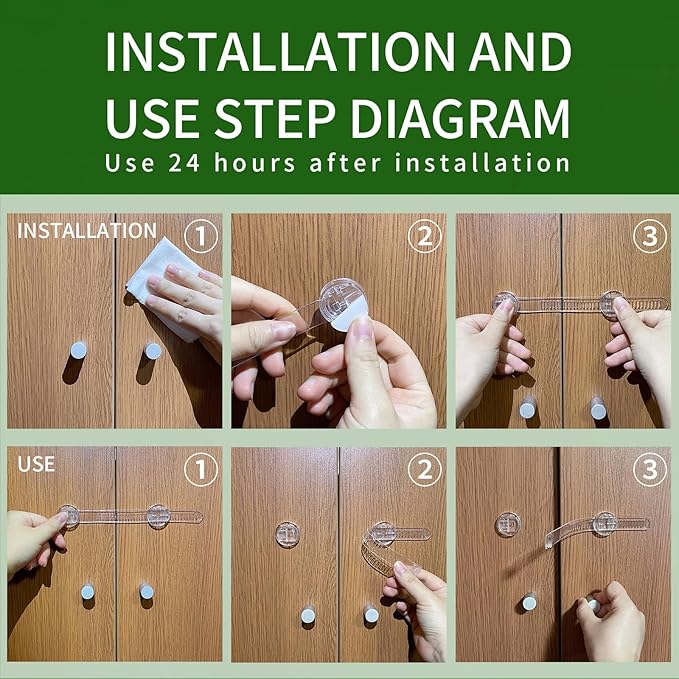 INSTALLATION AND USE STEP DIAGRAM

Use 24 hours after installation

INSTALLATION ①

②

③

USE ①

②

③