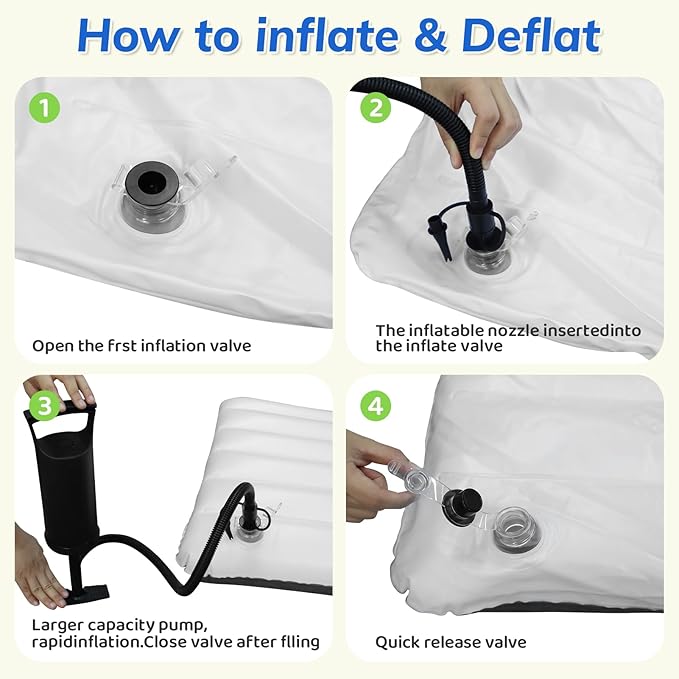 How to inflate & Deflat

1

Open the frst inflation valve

2

The inflatable nozzle insertedinto the inflate valve

3

Larger capacity pump, rapidinflation.Close valve after flling

4

Quick release valve