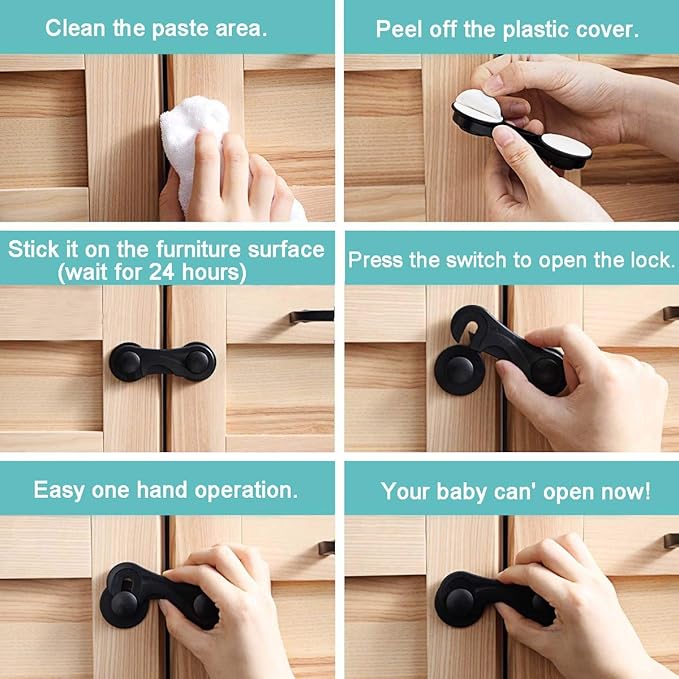 Clean the paste area.

Peel off the plastic cover.

Stick it on the furniture surface (wait for 24 hours)

Press the switch to open the lock.

Easy one hand operation.

Your baby can' open now!