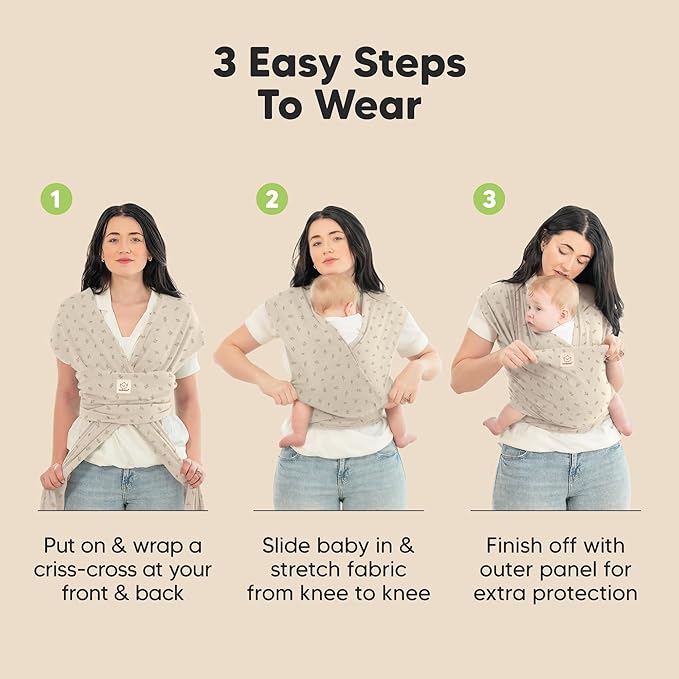 3 Easy Steps To Wear

1

Put on & wrap a criss-cross at your front & back

2

Slide baby in & stretch fabric from knee to knee

3

Finish off with outer panel for extra protection