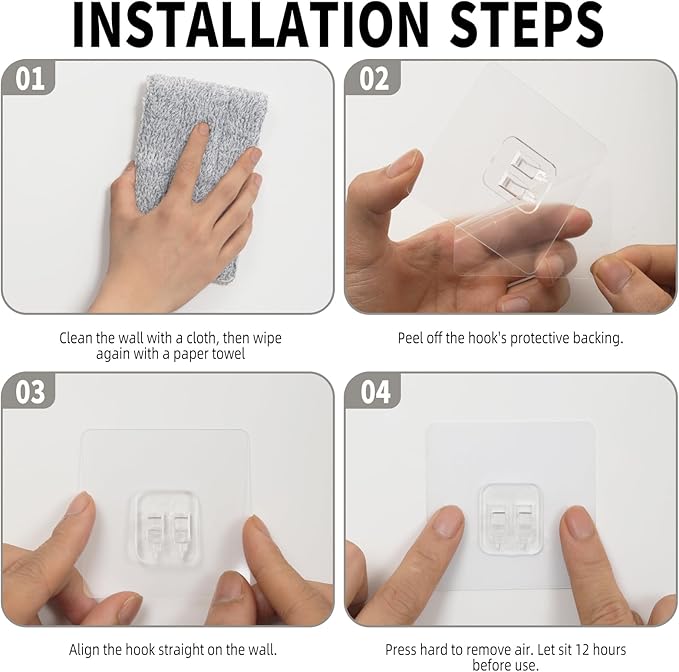 INSTALLATION STEPS

01

Clean the wall with a cloth, then wipe again with a paper towel

02

Peel off the hook's protective backing.

03

Align the hook straight on the wall.

04

Press hard to remove air. Let sit 12 hours before use.