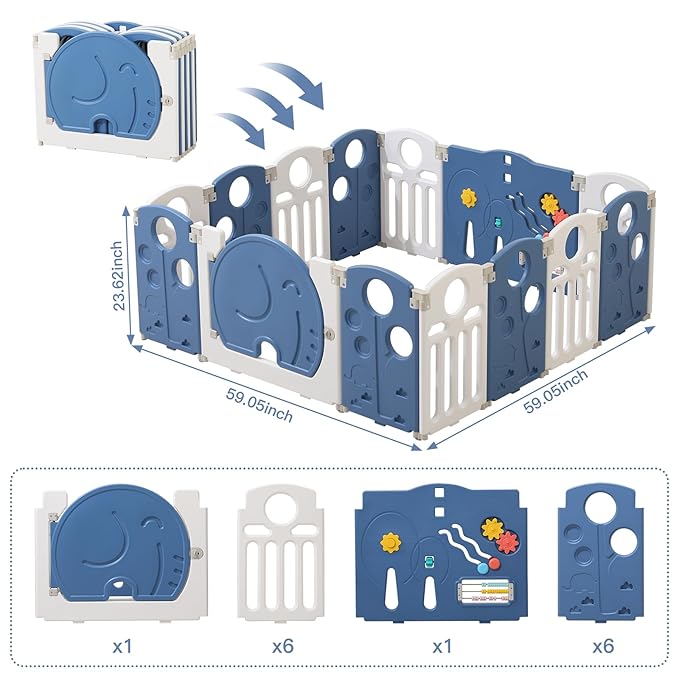 23.62inch

59.05inch

59.05inch

x1

x6

x1

x6