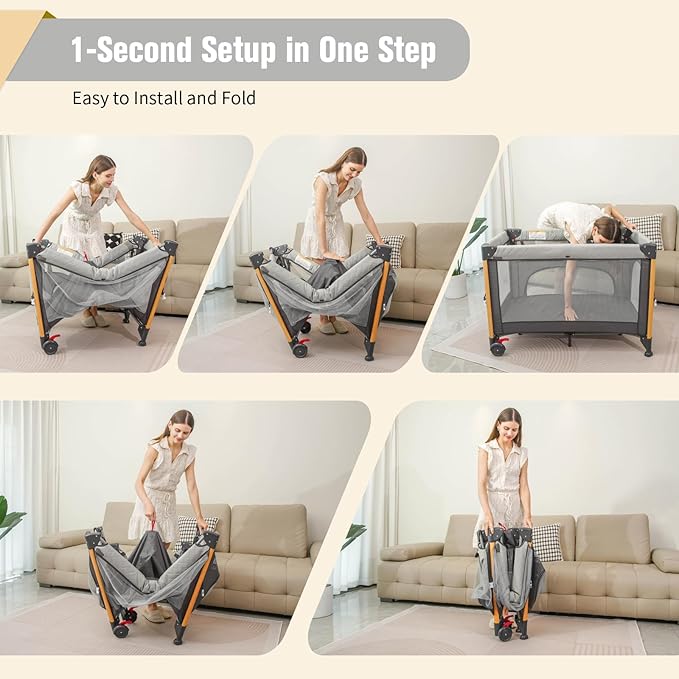 1-Second Setup in One Step

Easy to Install and Fold