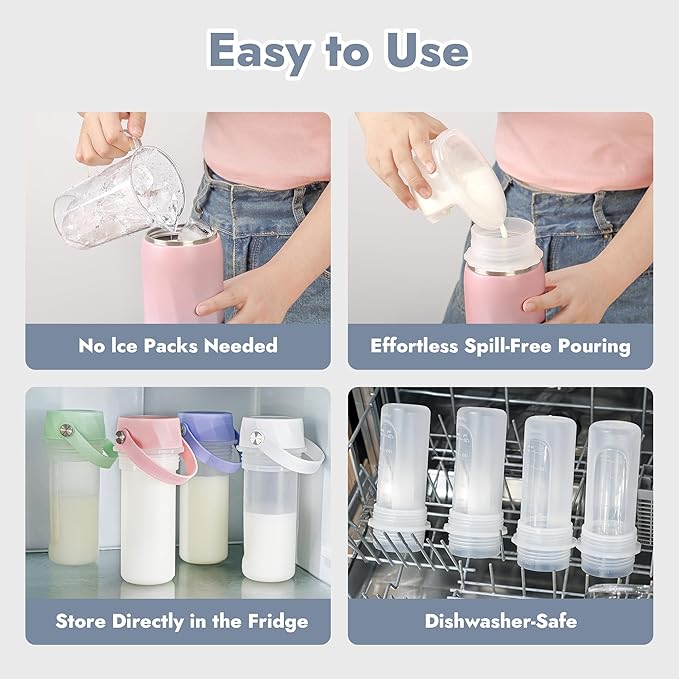 Easy to Use

No Ice Packs Needed

Effortless Spill-Free Pouring

Store Directly in the Fridge

Dishwasher-Safe