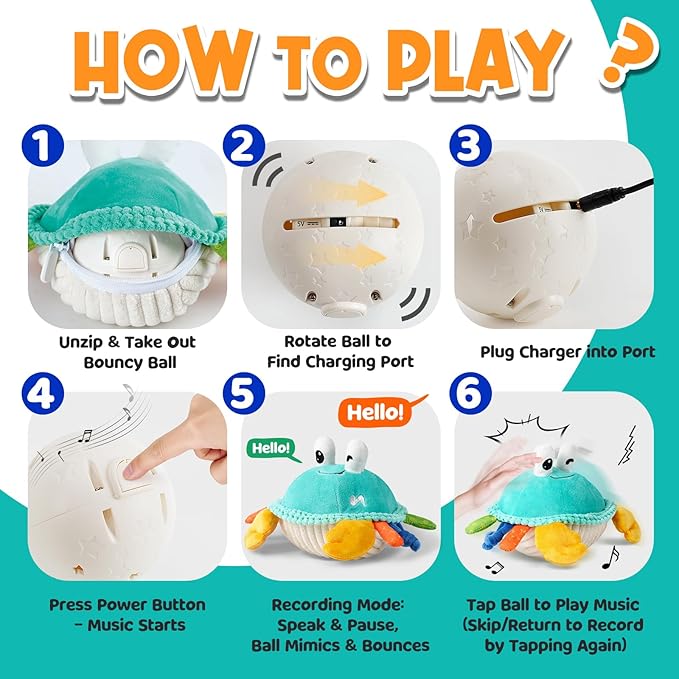 HOW TO PLAY ?

1
Unzip & Take Out Bouncy Ball

2
5V
Rotate Ball to Find Charging Port

3
5V
Plug Charger into Port

4
Press Power Button - Music Starts

5
Hello!
Hello!
Recording Mode: Speak & Pause, Ball Mimics & Bounces

6
Tap Ball to Play Music (Skip/Return to Record by Tapping Again)