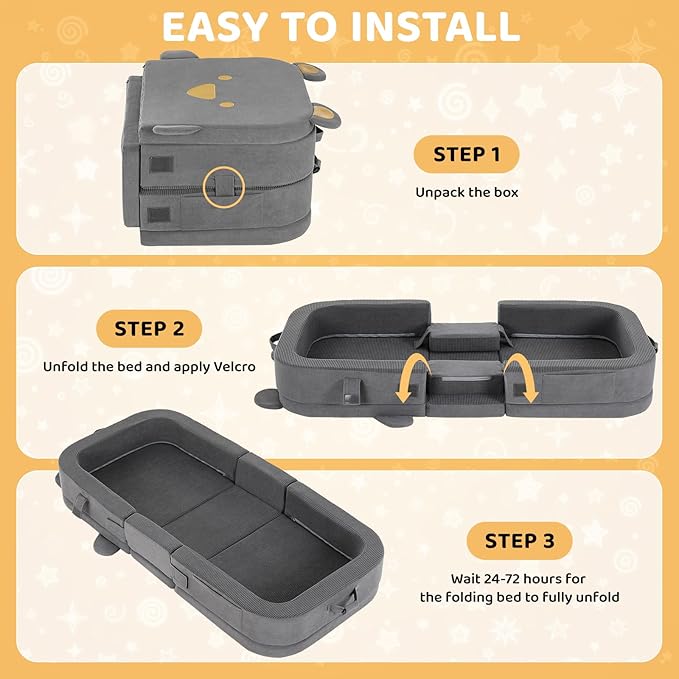 EASY TO INSTALL

STEP 1

Unpack the box

STEP 2

Unfold the bed and apply Velcro

STEP 3

Wait 24-72 hours for the folding bed to fully unfold