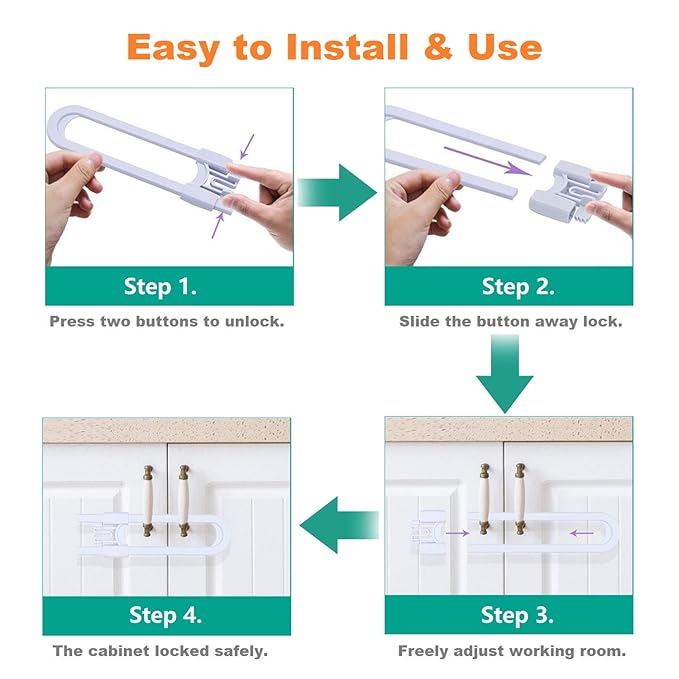 Easy to Install & Use

Step 1.

Press two buttons to unlock.

Step 2.

Slide the button away lock.

Step 3.

Freely adjust working room.

Step 4.

The cabinet locked safely.