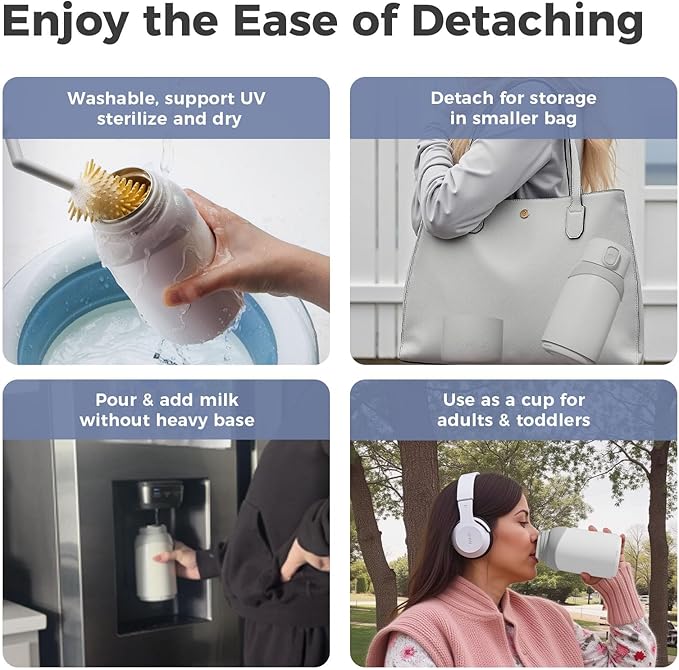 Enjoy the Ease of Detaching

Washable, support UV sterilize and dry

Detach for storage in smaller bag

Pour & add milk without heavy base

Use as a cup for adults & toddlers