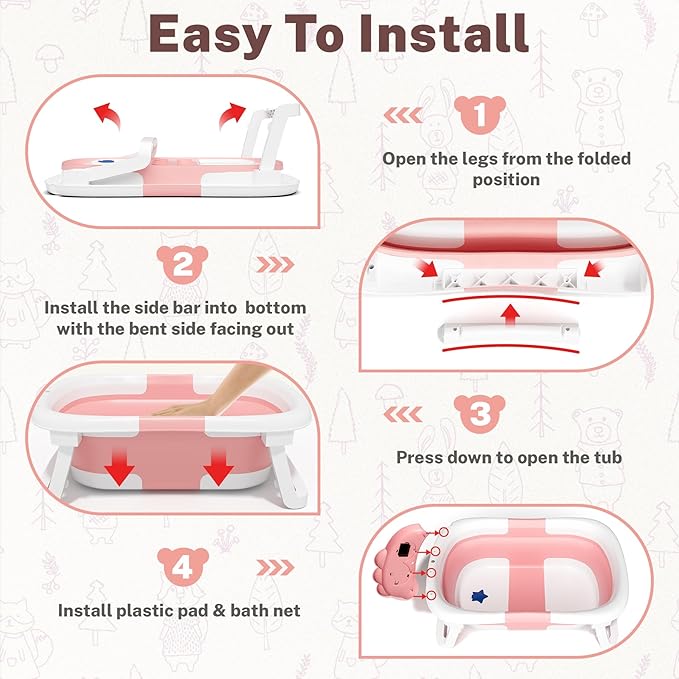 Easy To Install

1

Open the legs from the folded position

2

Install the side bar into bottom with the bent side facing out

3

Press down to open the tub

4

Install plastic pad & bath net