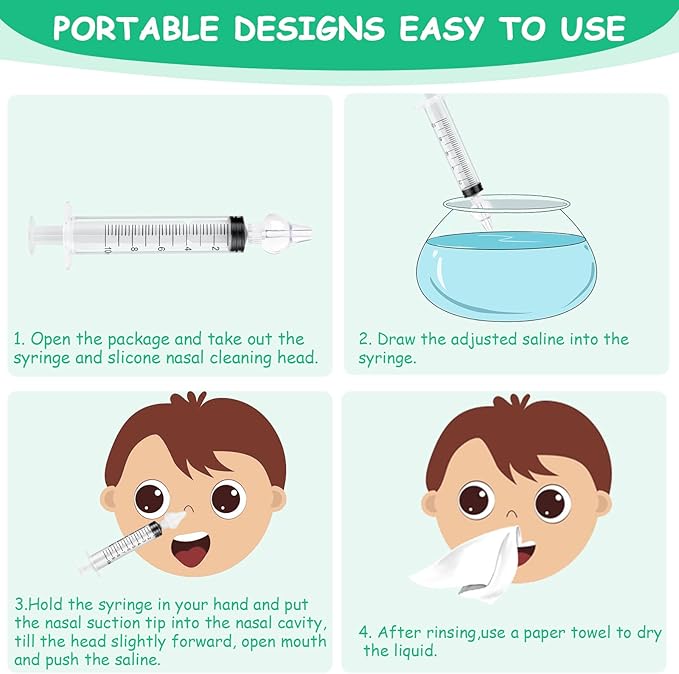 PORTABLE DESIGNS EASY TO USE

10 8 6 4 2

1. Open the package and take out the syringe and slicone nasal cleaning head.

2. Draw the adjusted saline into the syringe.

3.Hold the syringe in your hand and put the nasal suction tip into the nasal cavity, till the head slightly forward, open mouth and push the saline.

4. After rinsing,use a paper towel to dry the liquid.