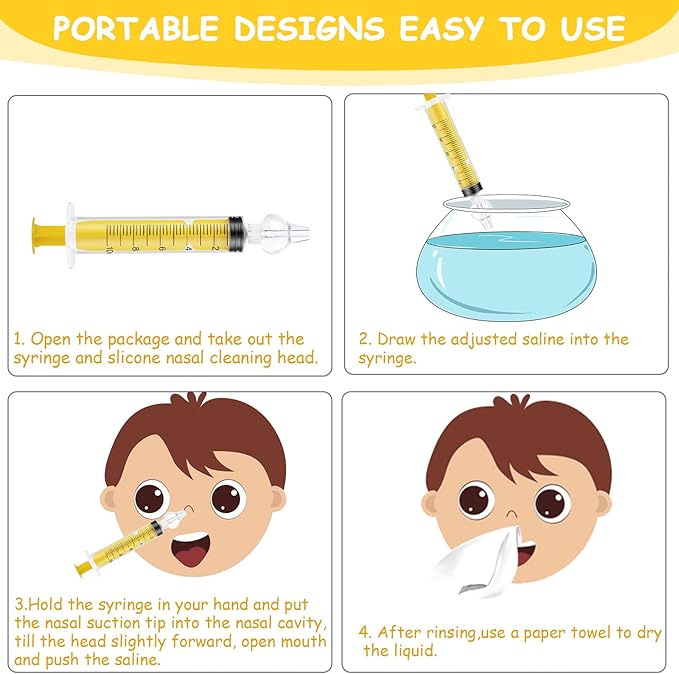 PORTABLE DESIGNS EASY TO USE

10 8 6 4 2

1. Open the package and take out the syringe and slicone nasal cleaning head.

2. Draw the adjusted saline into the syringe.

3.Hold the syringe in your hand and put the nasal suction tip into the nasal cavity, till the head slightly forward, open mouth and push the saline.

4. After rinsing,use a paper towel to dry the liquid.