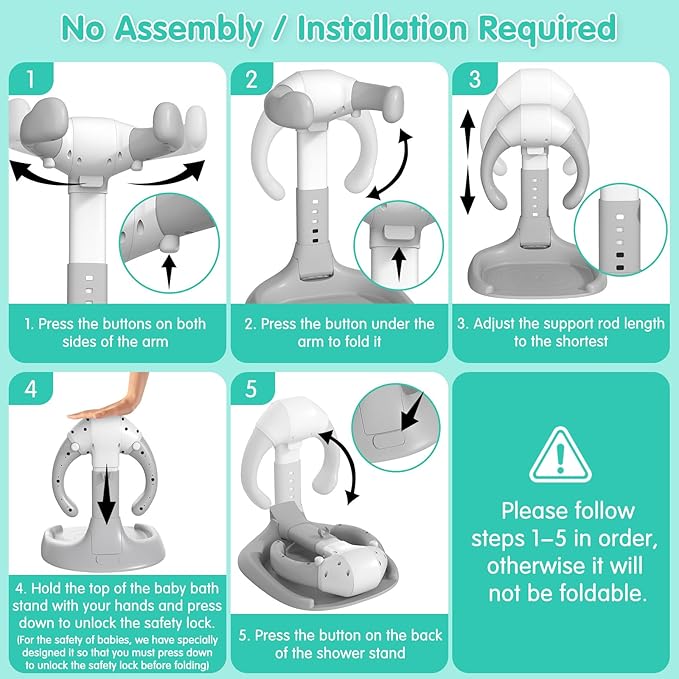 No Assembly / Installation Required

1

1. Press the buttons on both sides of the arm

2

2. Press the button under the arm to fold it

3

3. Adjust the support rod length to the shortest

4

4. Hold the top of the baby bath stand with your hands and press down to unlock the safety lock.

(For the safety of babies, we have specially designed it so that you must press down to unlock the safety lock before folding)

5

5. Press the button on the back of the shower stand

Please follow steps 1–5 in order, otherwise it will not be foldable.