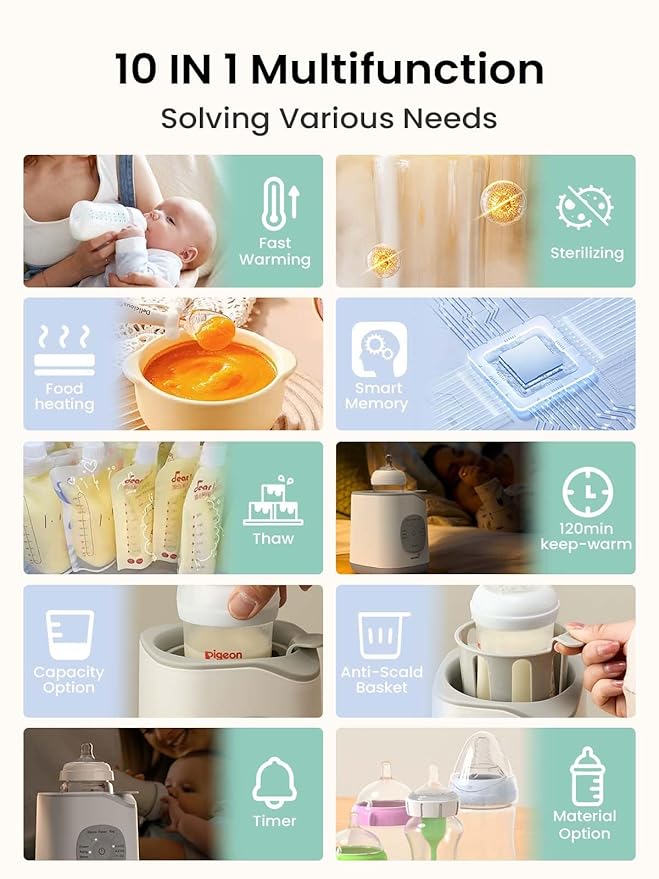 10 IN 1 Multifunction

Solving Various Needs

Fast Warming

Sterilizing

Food heating

Smart Memory

Thaw

120min keep-warm

Capacity Option

Pigeon

Anti-Scald Basket

Timer

Material Option