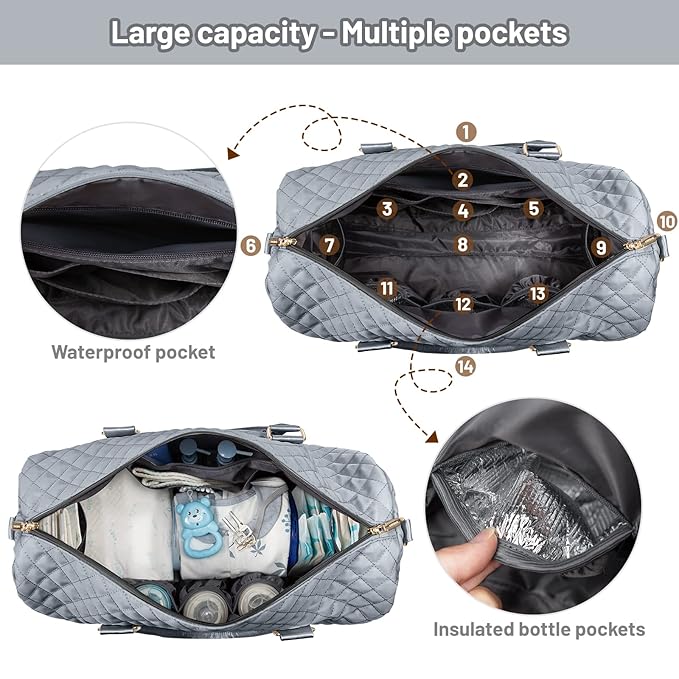 Large capacity - Multiple pockets

1
2
3
4
5
6
7
8
9
10
11
12
13
14

Waterproof pocket

Insulated bottle pockets