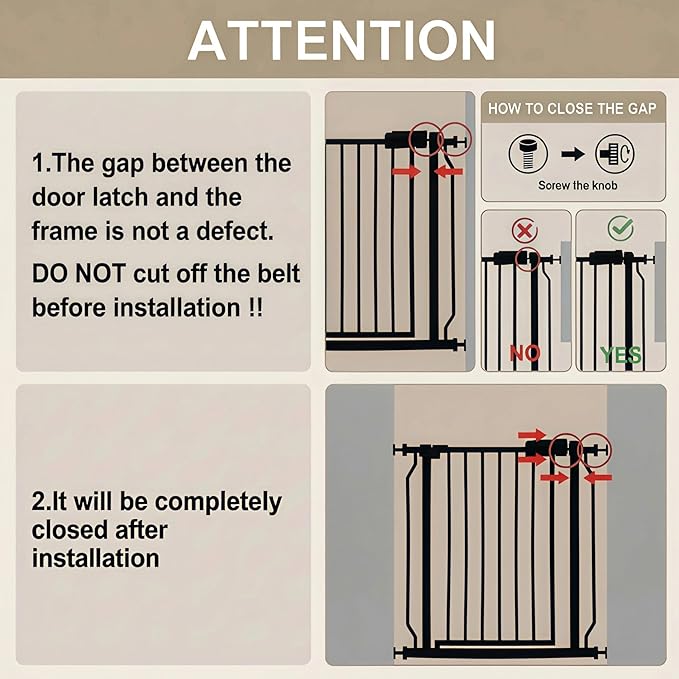 ATTENTION

1.The gap between the door latch and the frame is not a defect.

DO NOT cut off the belt before installation !!

HOW TO CLOSE THE GAP

Sorew the knob

NO

YES

2.It will be completely closed after installation