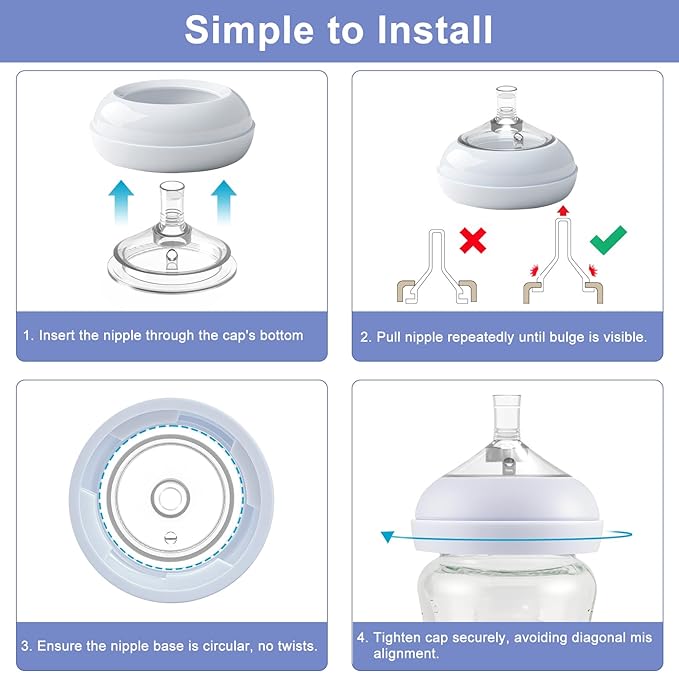 Simple to Install

1. Insert the nipple through the cap's bottom

2. Pull nipple repeatedly until bulge is visible.

3. Ensure the nipple base is circular, no twists.

4. Tighten cap securely, avoiding diagonal mis alignment.