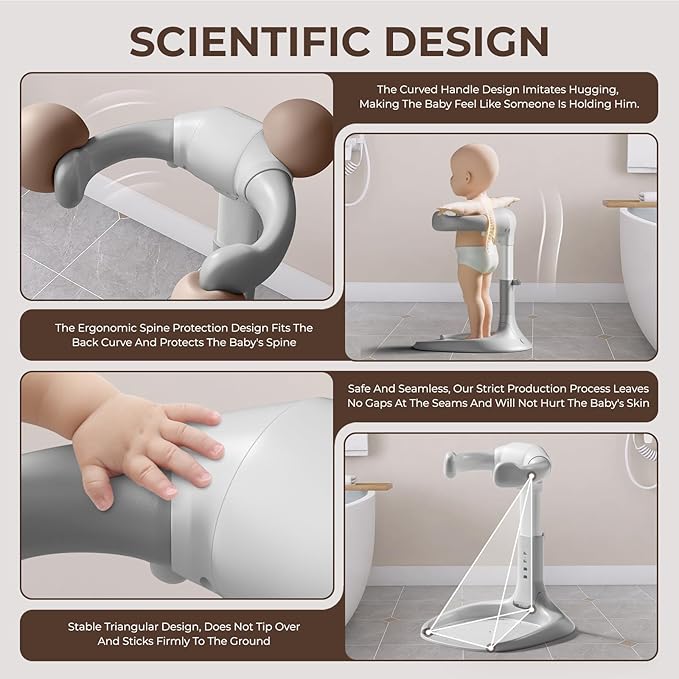 SCIENTIFIC DESIGN

The Curved Handle Design Imitates Hugging, Making The Baby Feel Like Someone Is Holding Him.

The Ergonomic Spine Protection Design Fits The Back Curve And Protects The Baby's Spine

Safe And Seamless, Our Strict Production Process Leaves No Gaps At The Seams And Will Not Hurt The Baby's Skin

Stable Triangular Design, Does Not Tip Over And Sticks Firmly To The Ground