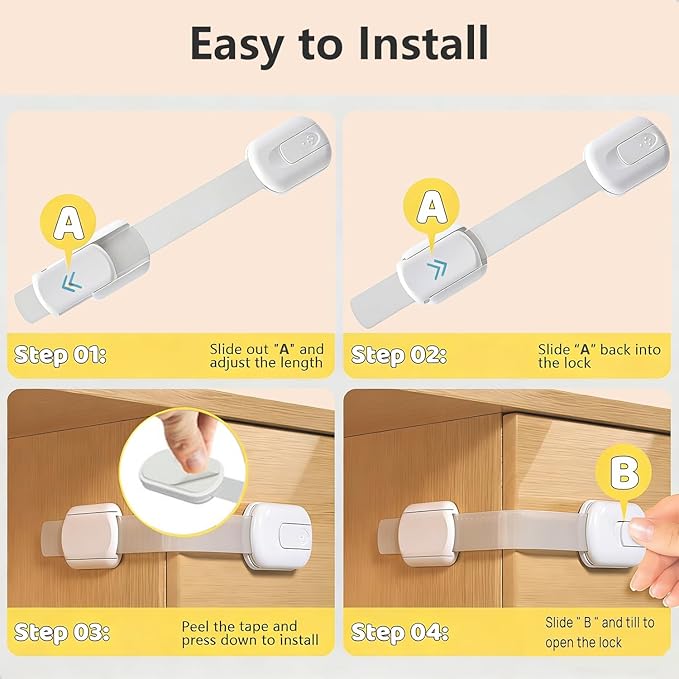 Easy to Install

A

Step 01:

Slide out "A" and adjust the length

A

Step 02:

Slide "A" back into the lock

Step 03:

Peel the tape and press down to install

B

Step 04:

Slide " B " and till to open the lock