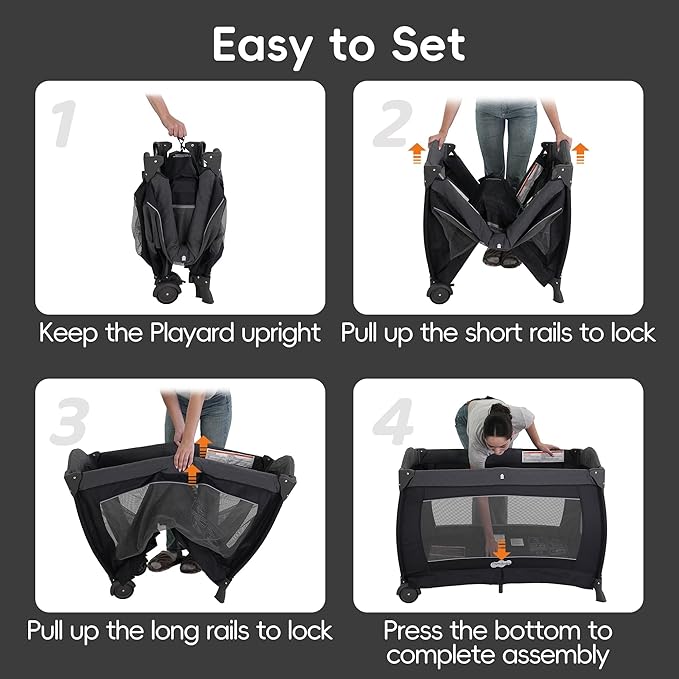 Easy to Set

1

Keep the Playard upright

2

Pull up the short rails to lock

3

Pull up the long rails to lock

4

Press the bottom to complete assembly