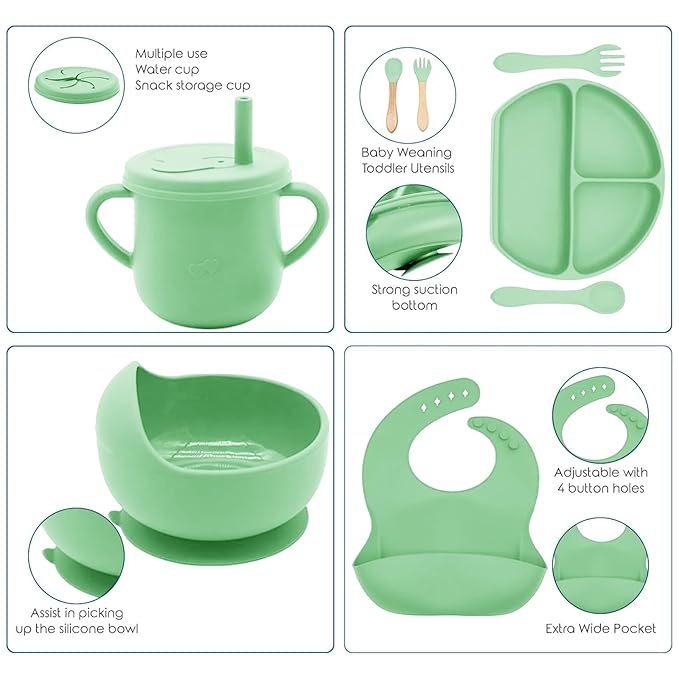 Multiple use
Water cup
Snack storage cup

Baby Weaning
Toddler Utensils

Strong suction
bottom

Assist in picking
up the silicone bowl

Adjustable with
4 button holes

Extra Wide Pocket