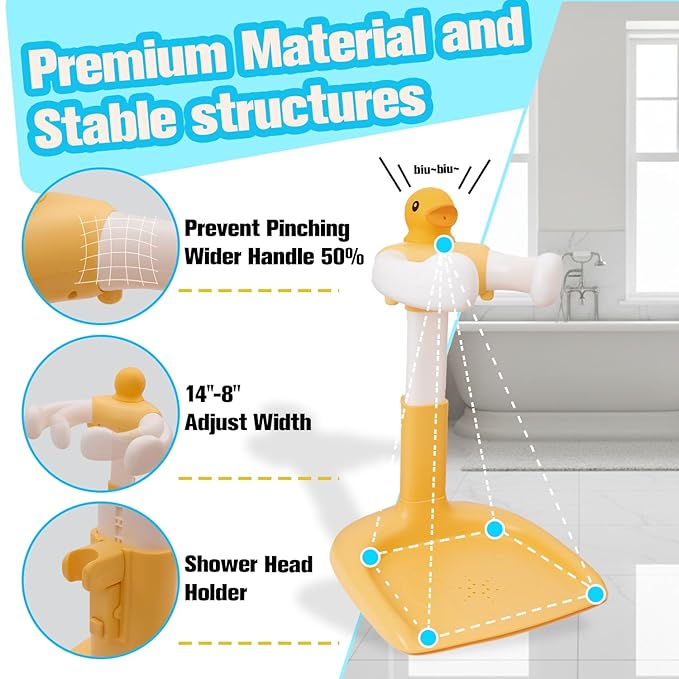 Premium Material and Stable structures

biu~biu~

Prevent Pinching
Wider Handle 50%

14"-8"
Adjust Width

Shower Head
Holder