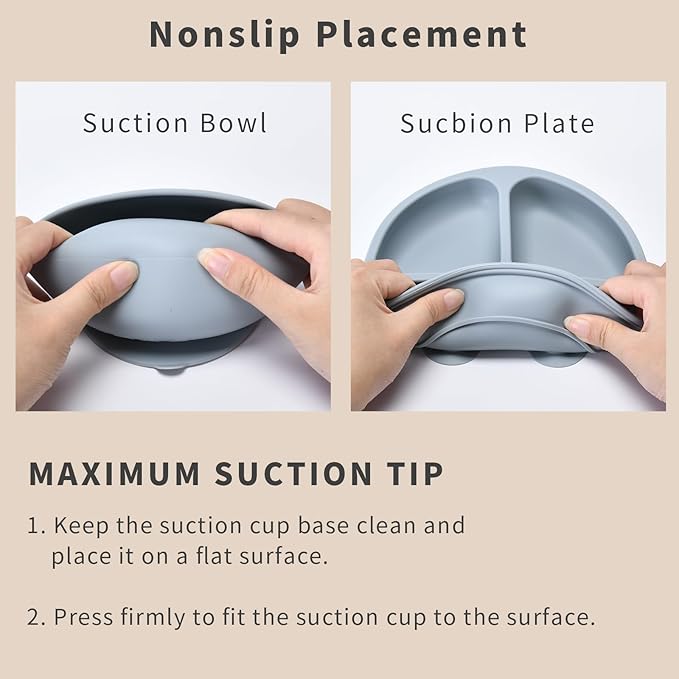 Nonslip Placement

Suction Bowl

Sucbion Plate

MAXIMUM SUCTION TIP

1. Keep the suction cup base clean and place it on a flat surface.

2. Press firmly to fit the suction cup to the surface.