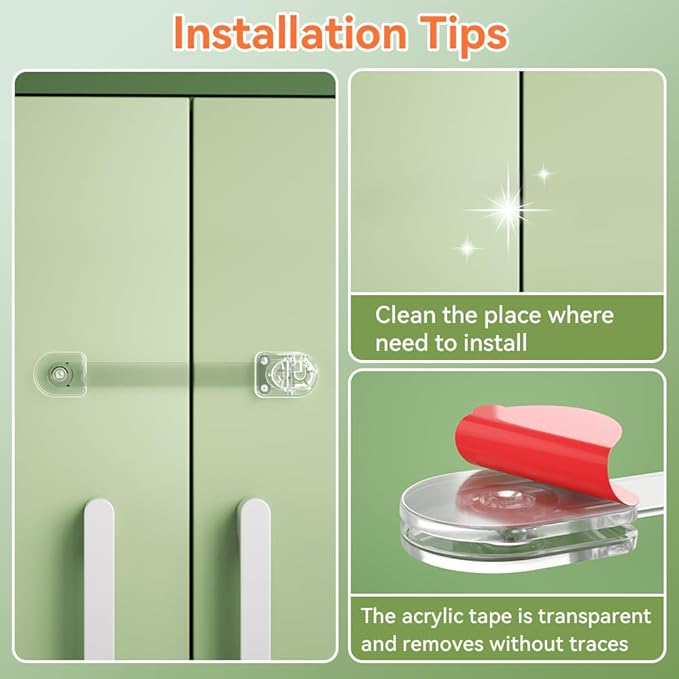 Installation Tips

Clean the place where need to install

The acrylic tape is transparent and removes without traces