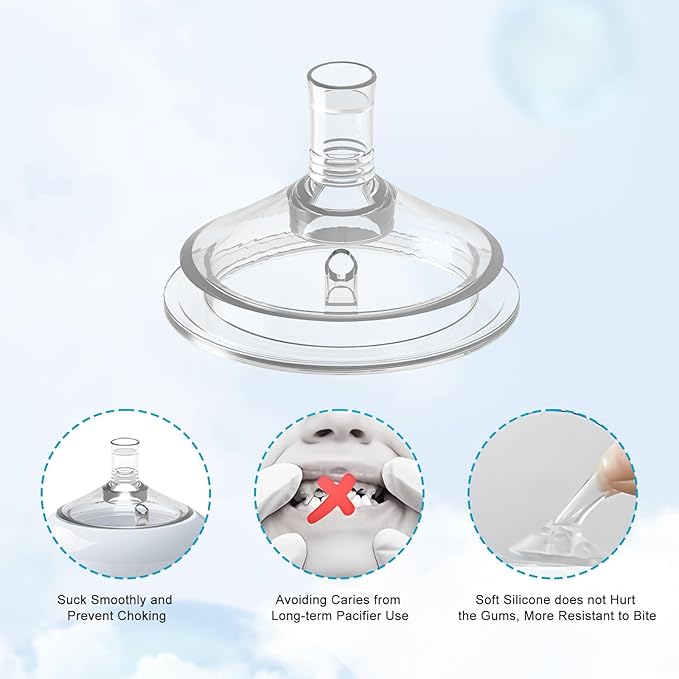 Suck Smoothly and Prevent Choking

Avoiding Caries from Long-term Pacifier Use

Soft Silicone does not Hurt the Gums, More Resistant to Bite