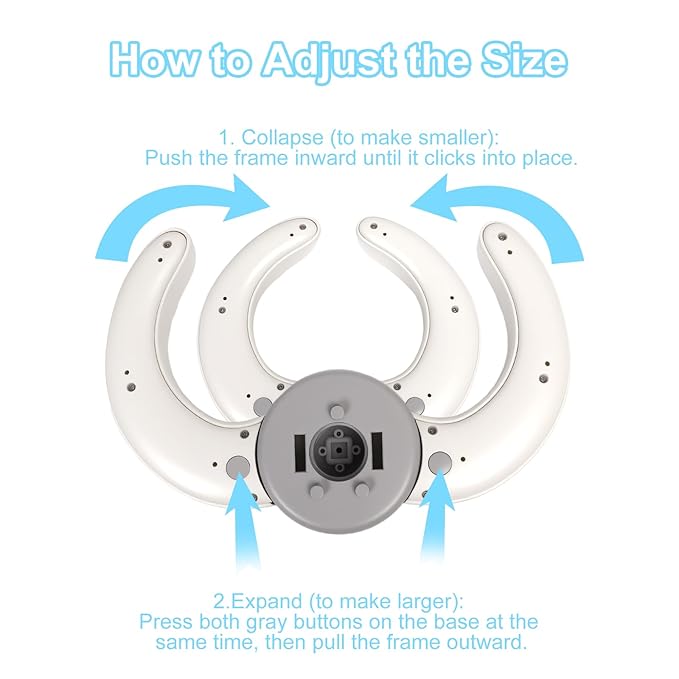 How to Adjust the Size

1. Collapse (to make smaller):
Push the frame inward until it clicks into place.

2.Expand (to make larger):
Press both gray buttons on the base at the same time, then pull the frame outward.