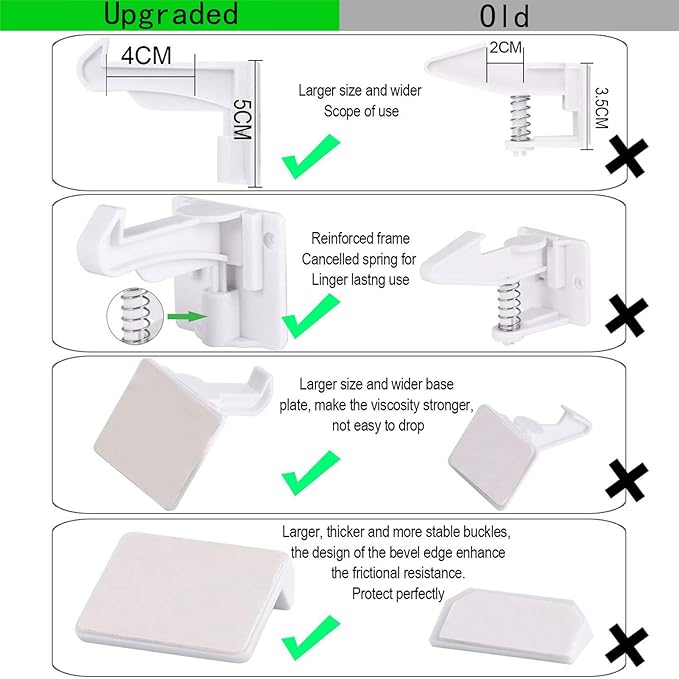 Upgraded

Old

4CM

5CM

Larger size and wider Scope of use

2CM

3.5CM

Reinforced frame Cancelled spring for Linger lastng use

Larger size and wider base plate, make the viscosity stronger, not easy to drop

Larger, thicker and more stable buckles, the design of the bevel edge enhance the frictional resistance. Protect perfectly