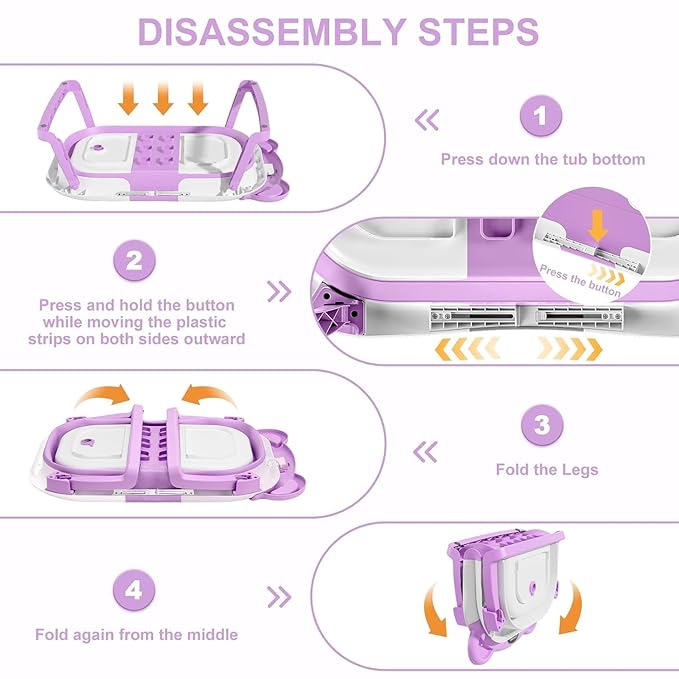 DISASSEMBLY STEPS

1

Press down the tub bottom

2

Press and hold the button while moving the plastic strips on both sides outward

Press the button

3

Fold the Legs

4

Fold again from the middle