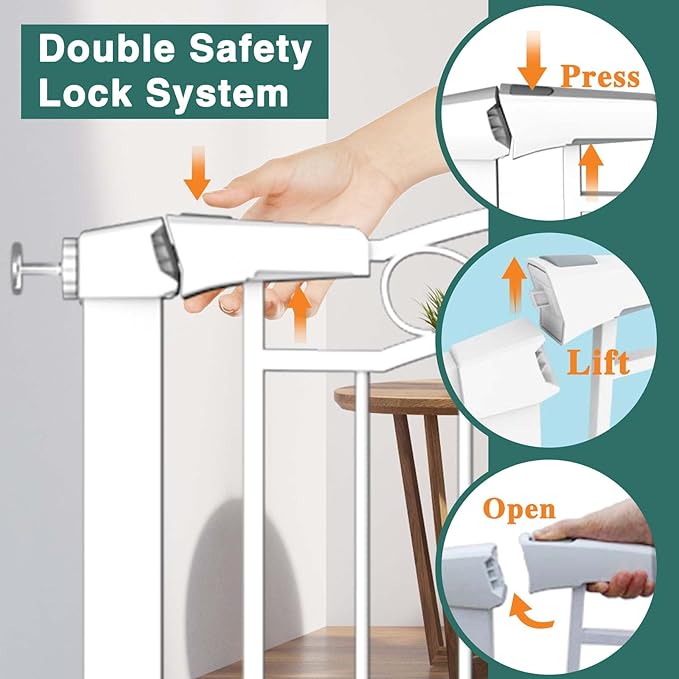 Double Safety Lock System

Press

Lift

Open