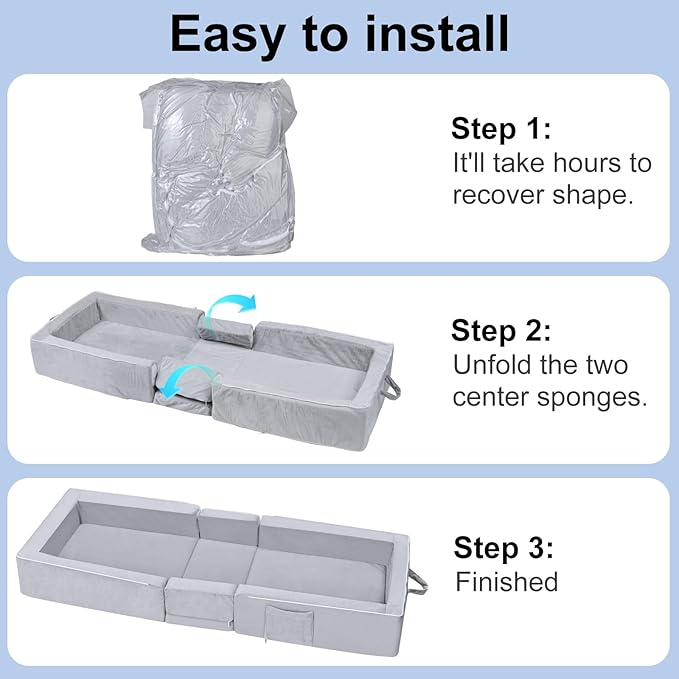 Easy to install

Step 1:
It'll take hours to recover shape.

Step 2:
Unfold the two center sponges.

Step 3:
Finished