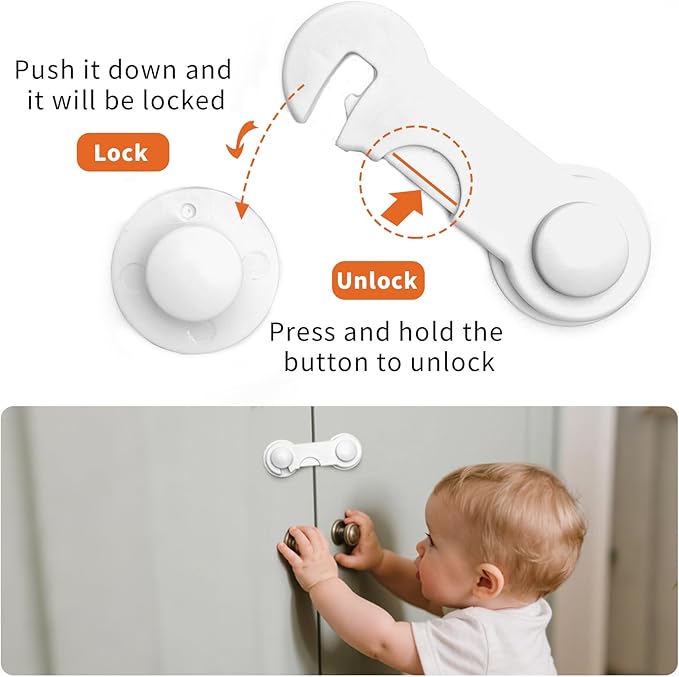 Push it down and it will be locked

Lock

Unlock

Press and hold the button to unlock