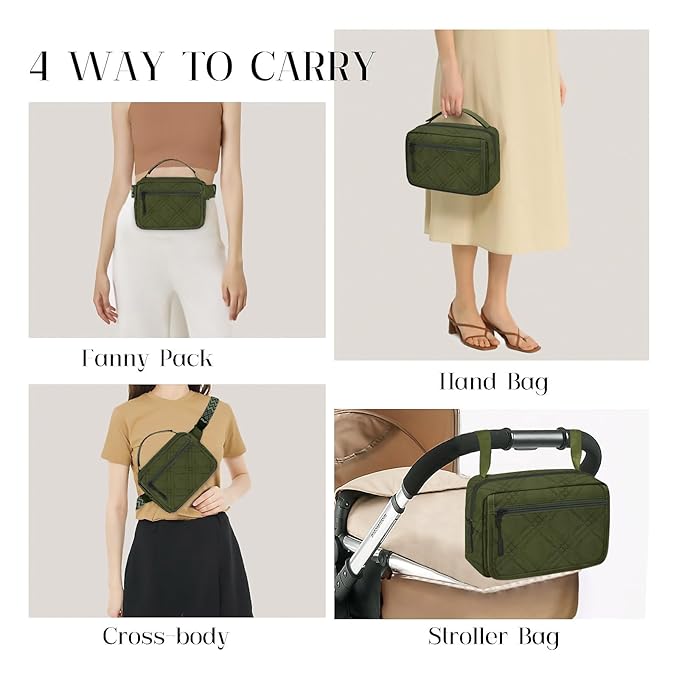 4 WAY TO CARRY

Fanny Pack

Hand Bag

Cross-body

Stroller Bag