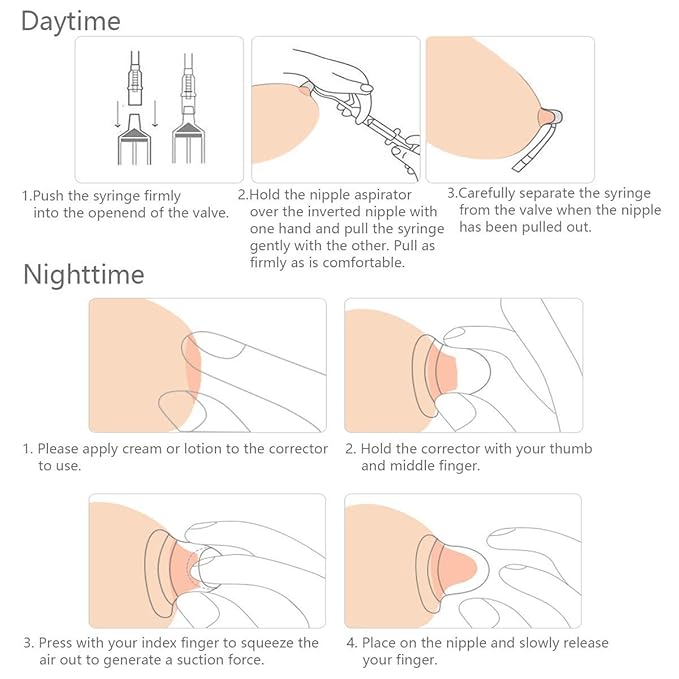 Daytime

1.Push the syringe firmly into the openend of the valve.

2.Hold the nipple aspirator over the inverted nipple with one hand and pull the syringe gently with the other. Pull as firmly as is comfortable.

3.Carefully separate the syringe from the valve when the nipple has been pulled out.

Nighttime

1. Please apply cream or lotion to the corrector to use.

2. Hold the corrector with your thumb and middle finger.

3. Press with your index finger to squeeze the air out to generate a suction force.

4. Place on the nipple and slowly release your finger.