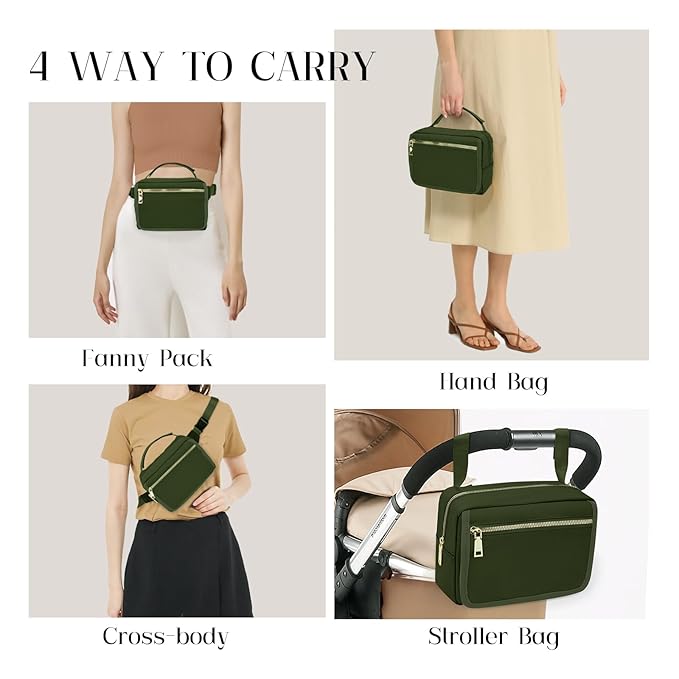 4 WAY TO CARRY

Fanny Pack

Hand Bag

Cross-body

Stroller Bag