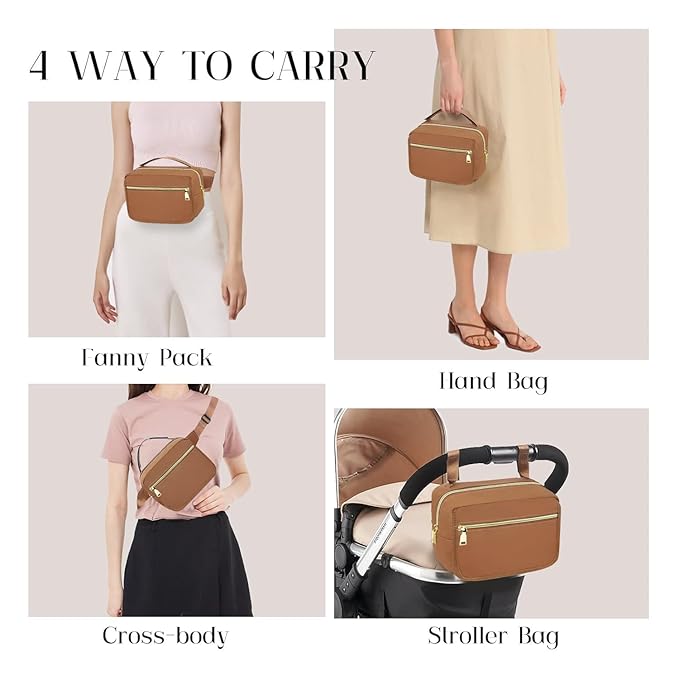 4 WAY TO CARRY

Fanny Pack

Hand Bag

Cross-body

Stroller Bag