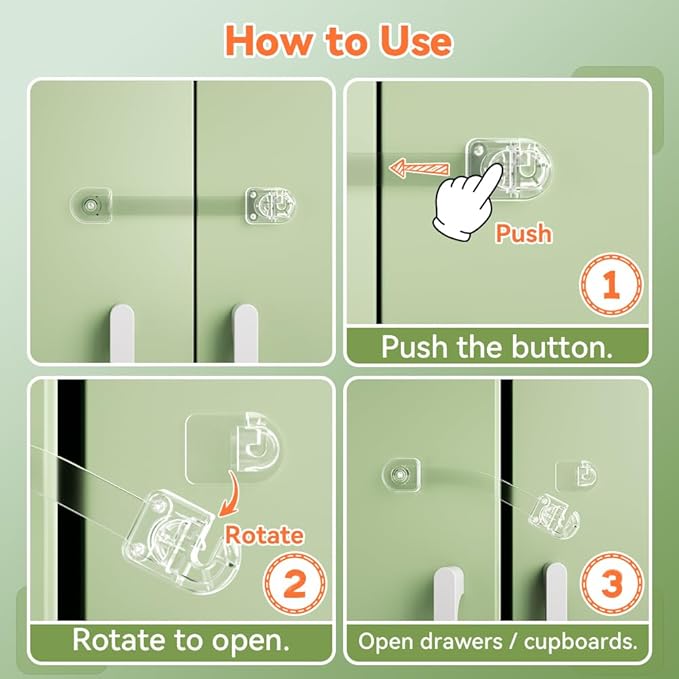 How to Use

Push

1

Push the button.

Rotate

2

Rotate to open.

3

Open drawers / cupboards.