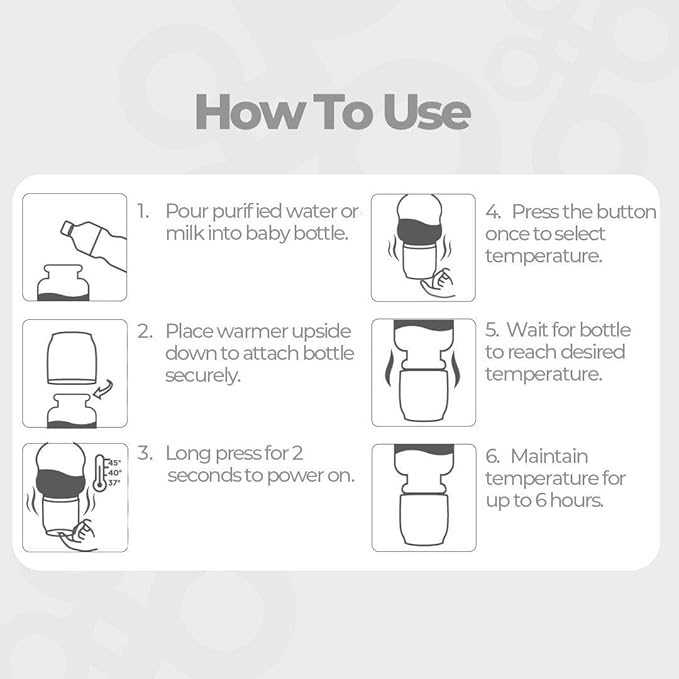 How To Use

1. Pour purified water or milk into baby bottle.

2. Place warmer upside down to attach bottle securely.

45°
40°
37°

3. Long press for 2 seconds to power on.

4. Press the button once to select temperature.

5. Wait for bottle to reach desired temperature.

6. Maintain temperature for up to 6 hours.