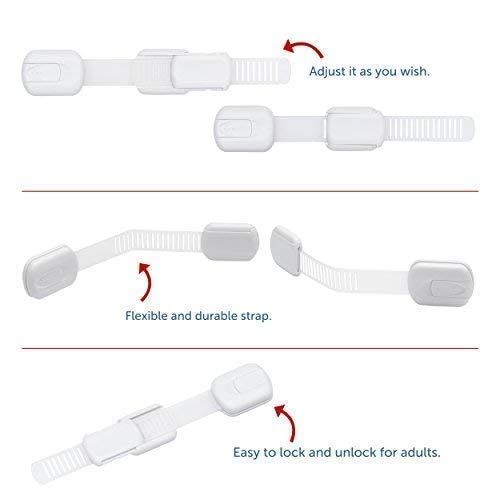 Adjust it as you wish.

Flexible and durable strap.

Easy to lock and unlock for adults.