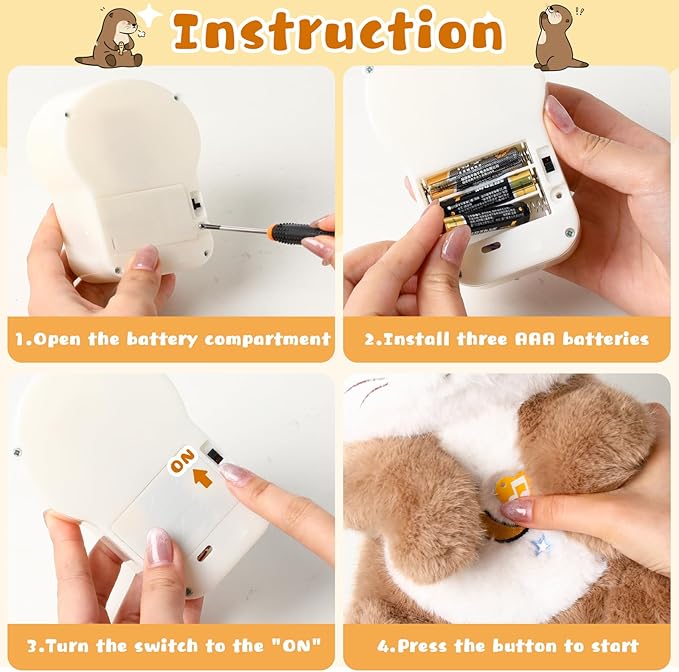 Instruction

1.Open the battery compartment

2.Install three AAA batteries

ON

3.Turn the switch to the "ON"

4.Press the button to start