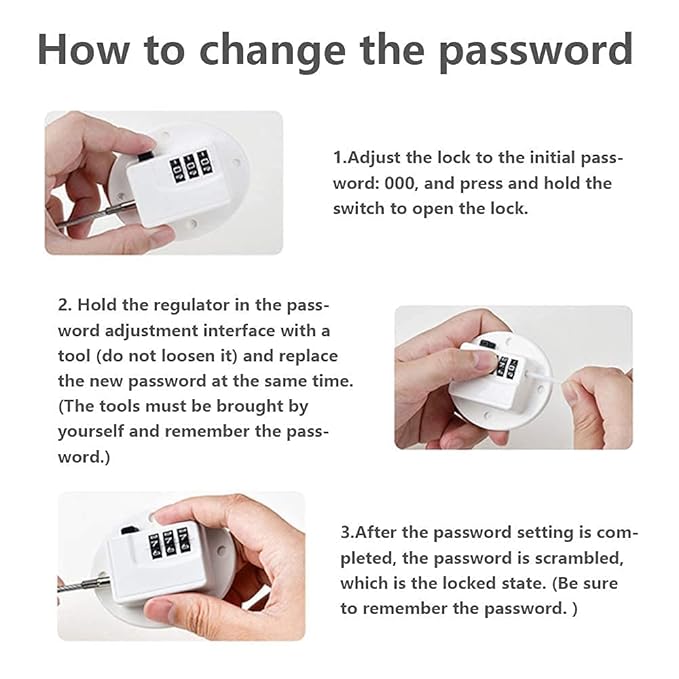 How to change the password

1.Adjust the lock to the initial password: 000, and press and hold the switch to open the lock.

2. Hold the regulator in the password adjustment interface with a tool (do not loosen it) and replace the new password at the same time. (The tools must be brought by yourself and remember the password.)

3.After the password setting is completed, the password is scrambled, which is the locked state. (Be sure to remember the password. )